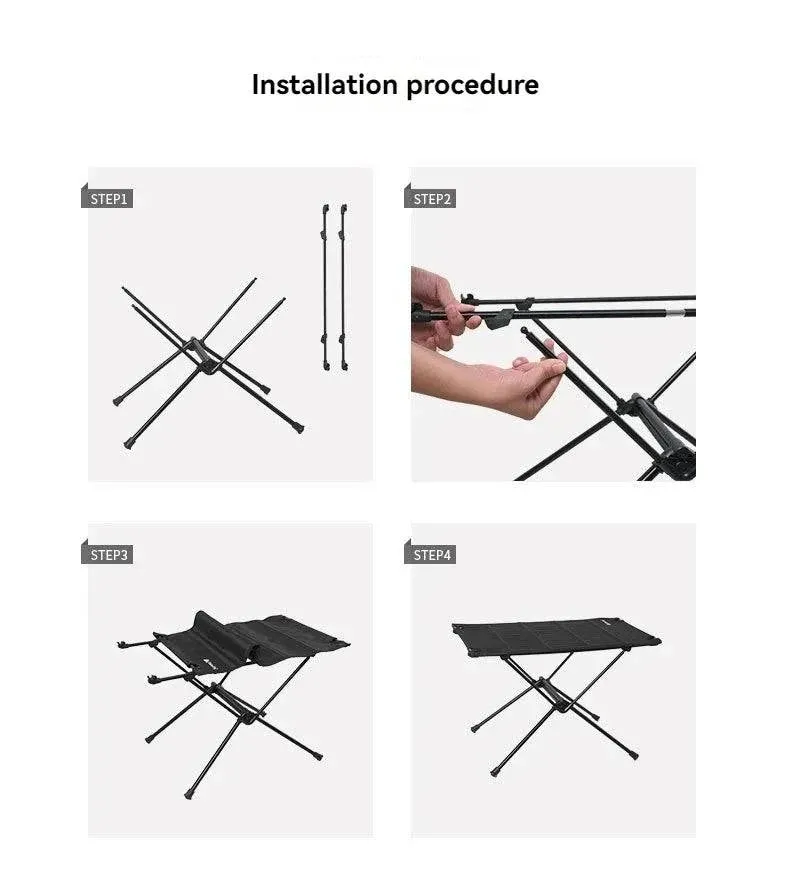 Installation procedure

STEP1

STEP2

STEP3

STEP4