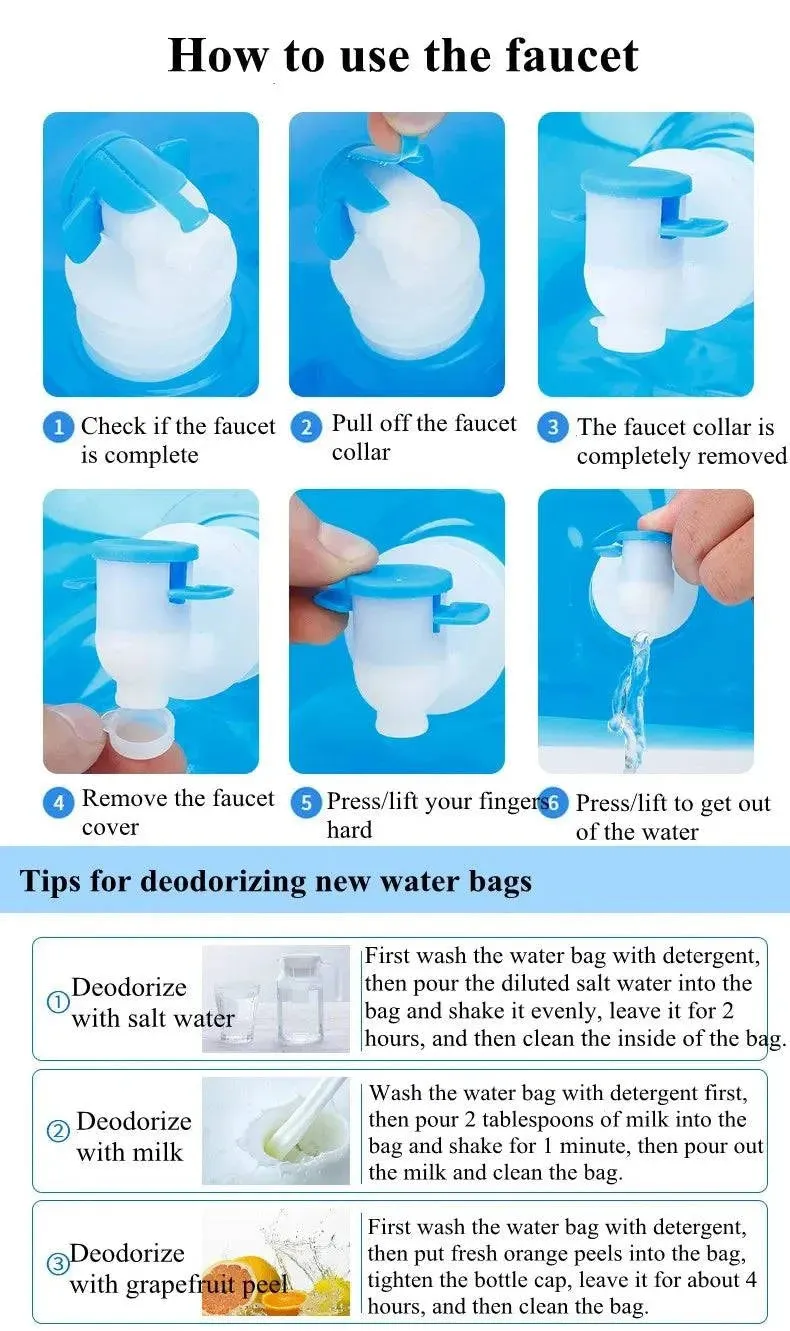 How to use the faucet

1 Check if the faucet is complete

2 Pull off the faucet collar

3 The faucet collar is completely removed

4 Remove the faucet cover

5 Press/lift your fingers hard

6 Press/lift to get out of the water

Tips for deodorizing new water bags

① Deodorize with salt water

First wash the water bag with detergent, then pour the diluted salt water into the bag and shake it evenly, leave it for 2 hours, and then clean the inside of the bag.

② Deodorize with milk

Wash the water bag with detergent first, then pour 2 tablespoons of milk into the bag and shake for 1 minute, then pour out the milk and clean the bag.

③ Deodorize with grapefruit peel

First wash the water bag with detergent, then put fresh orange peels into the bag, tighten the bottle cap, leave it for about 4 hours, and then clean the bag.